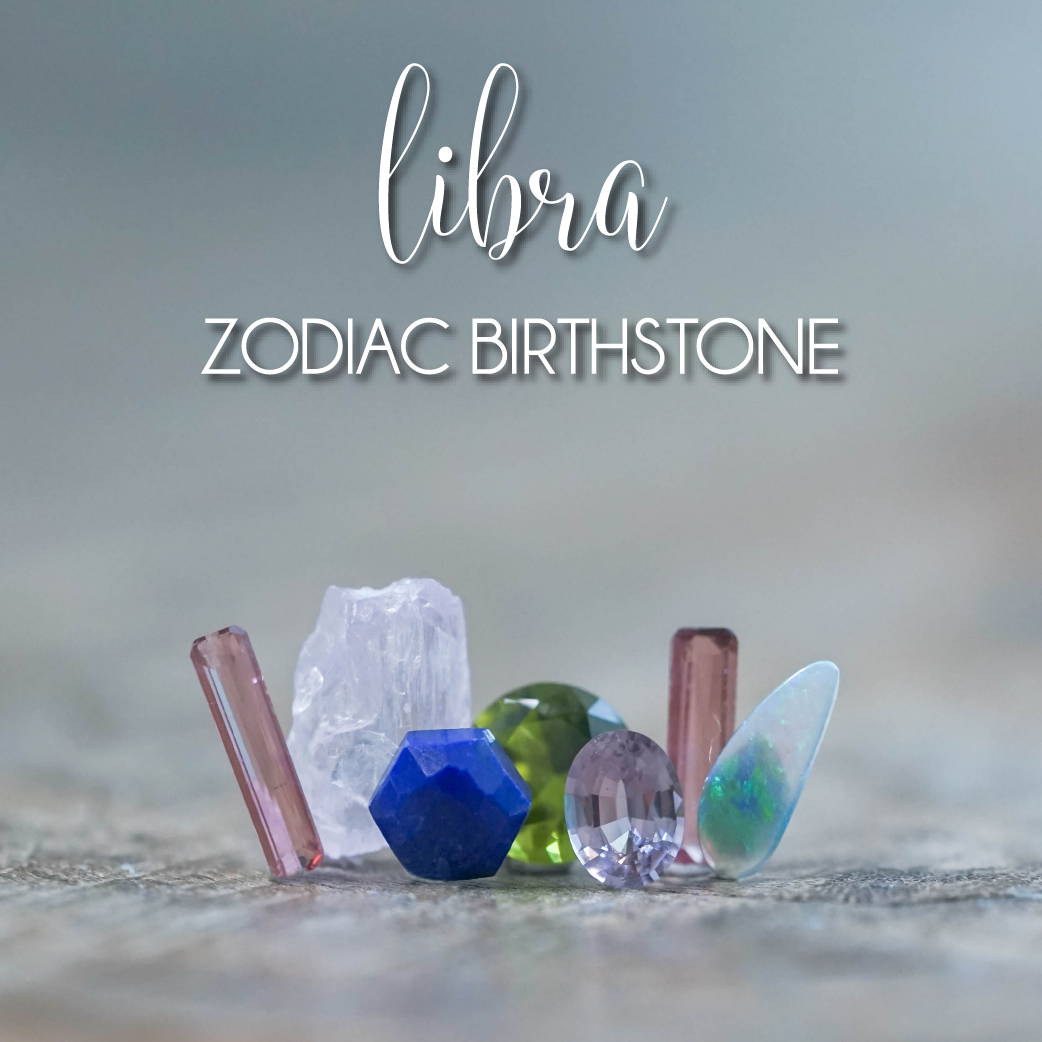 libra

ZODIAC BIRTHSTONE