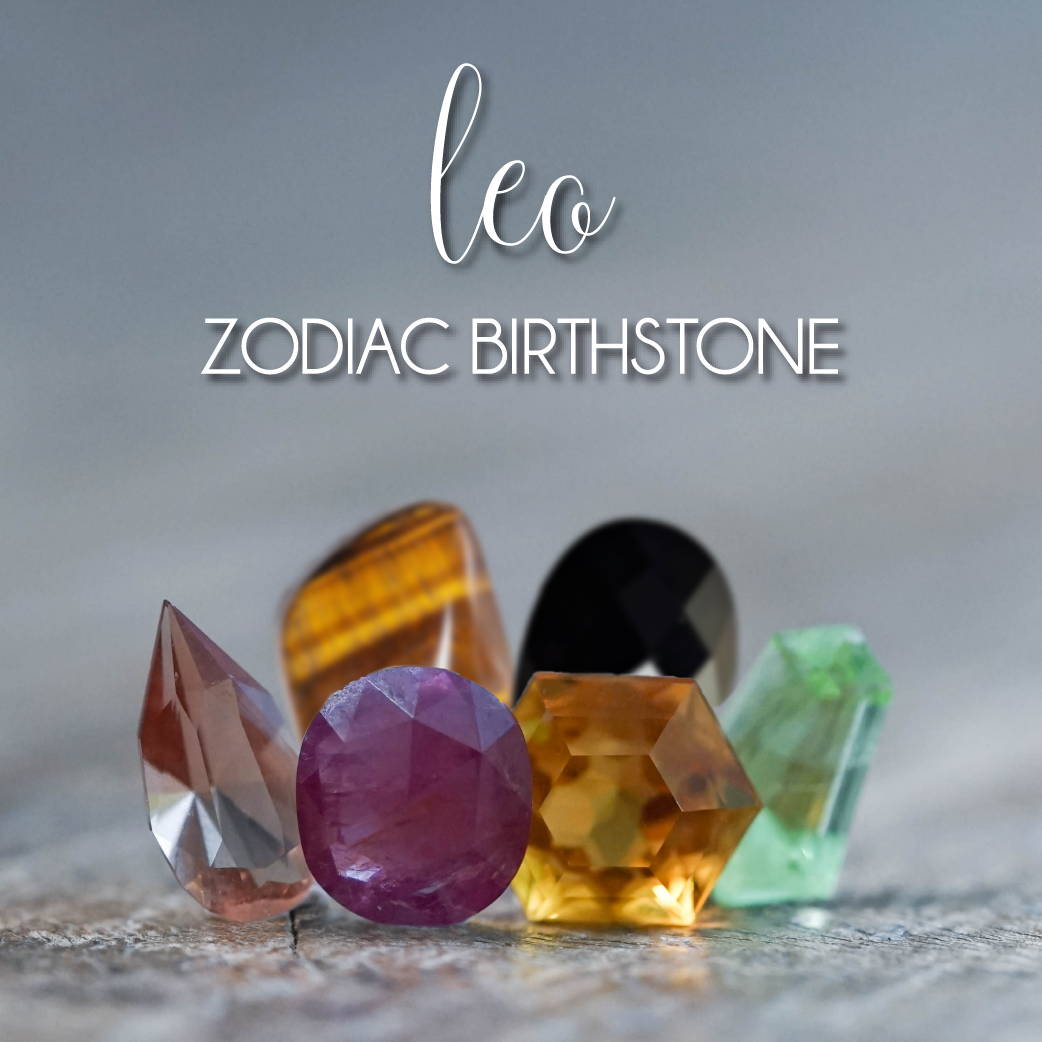 leo

ZODIAC BIRTHSTONE