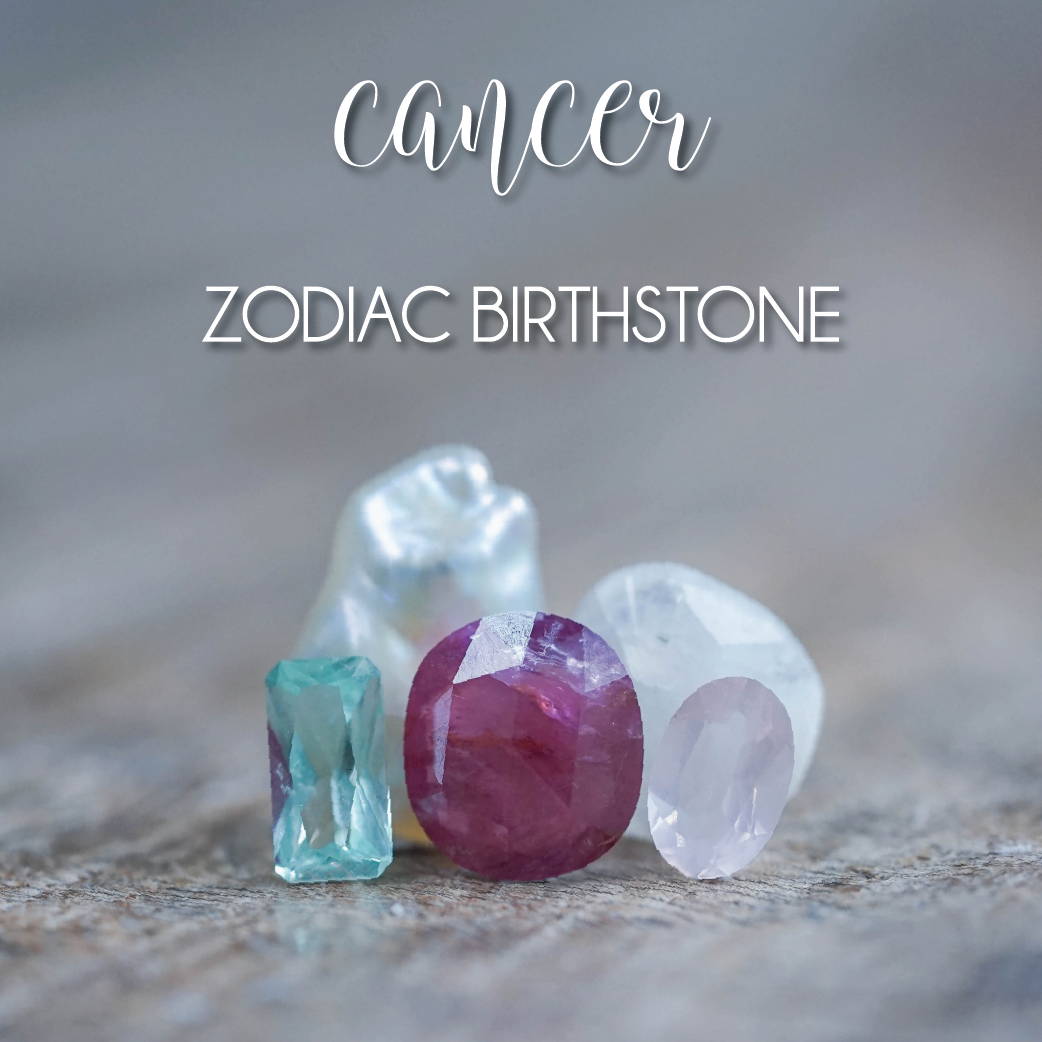 cancer

ZODIAC BIRTHSTONE