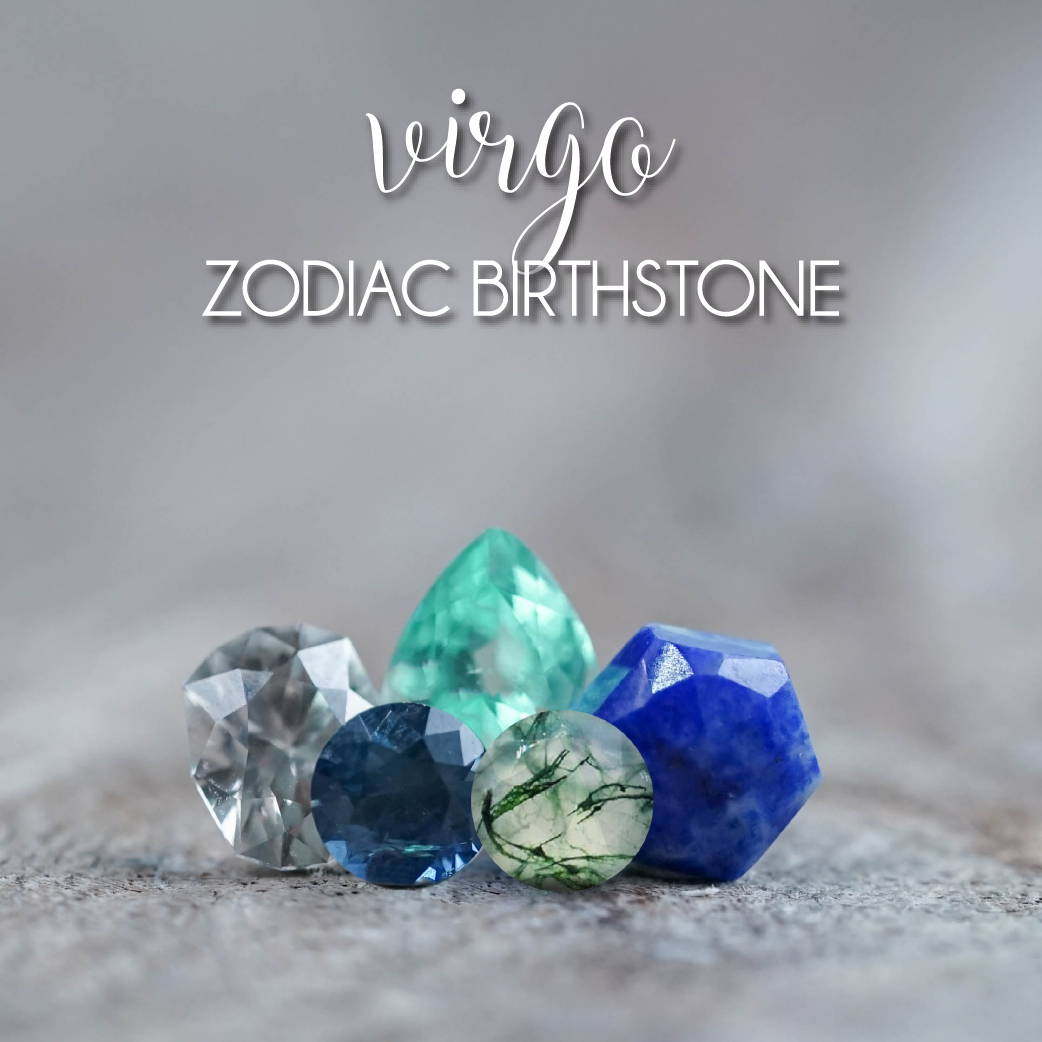 virgo
ZODIAC BIRTHSTONE