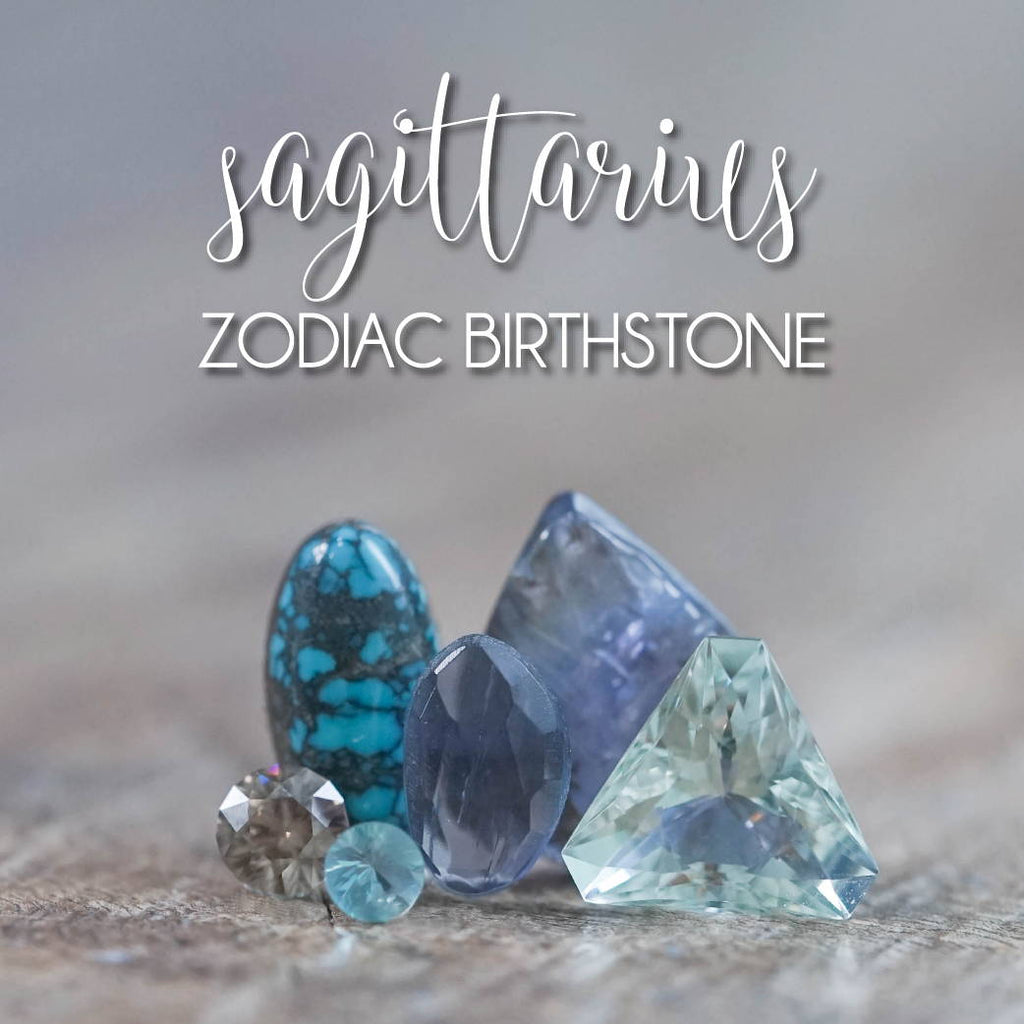 sagittarius
ZODIAC BIRTHSTONE