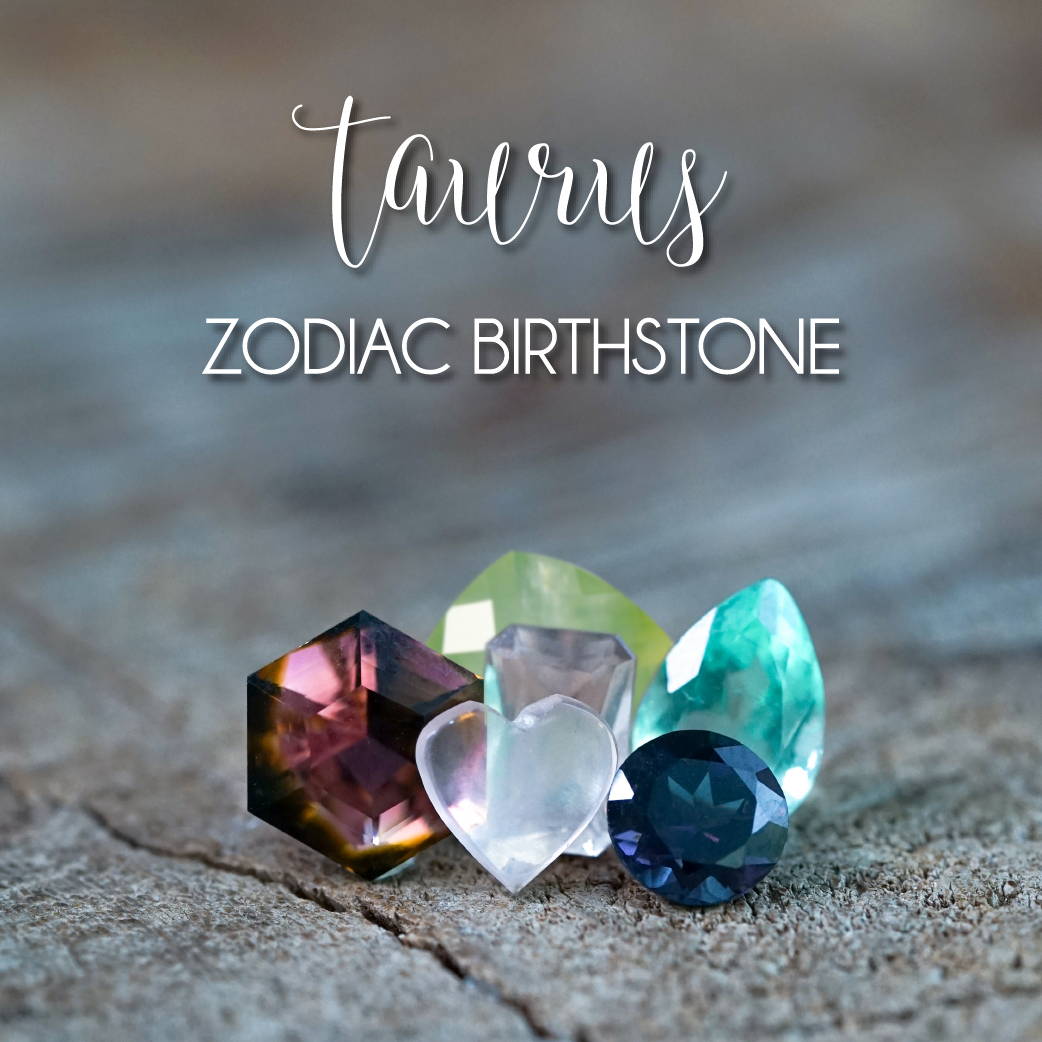 taurus

ZODIAC BIRTHSTONE