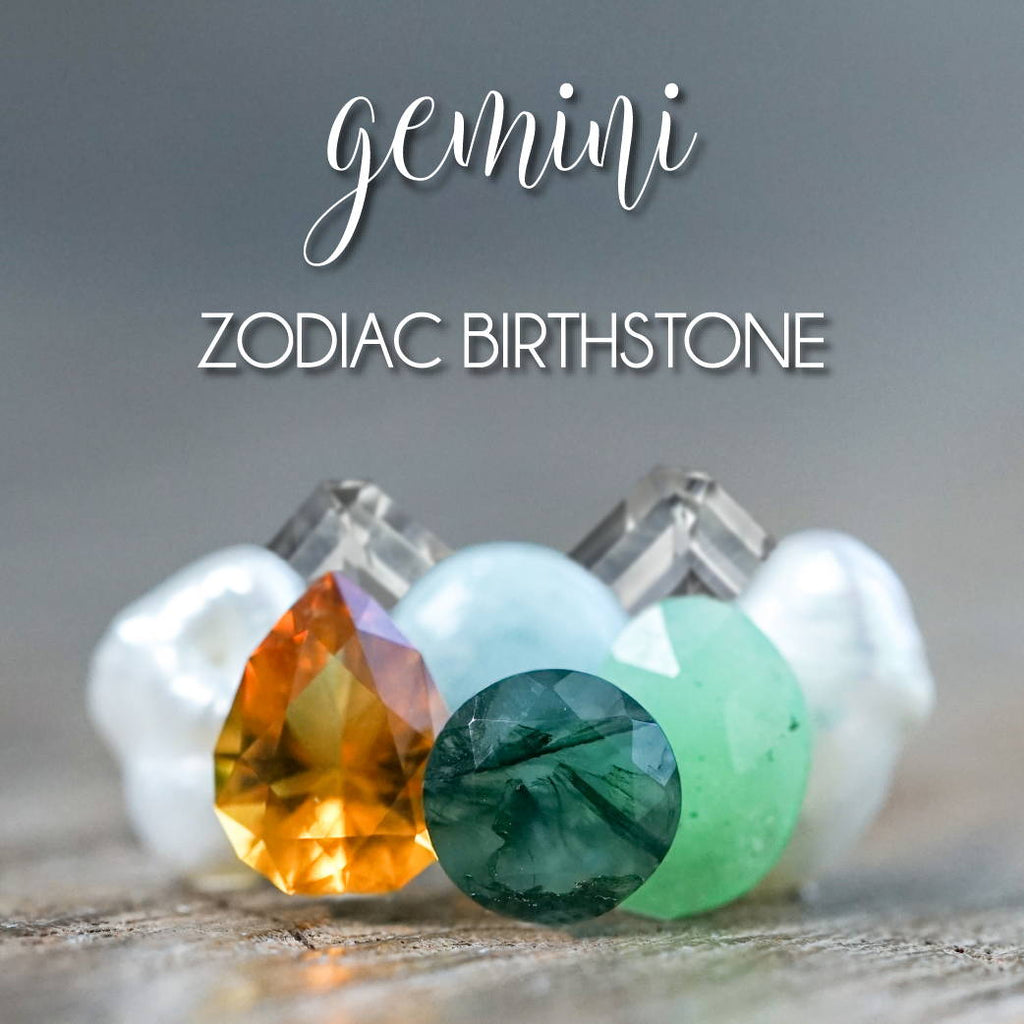 gemini

ZODIAC BIRTHSTONE